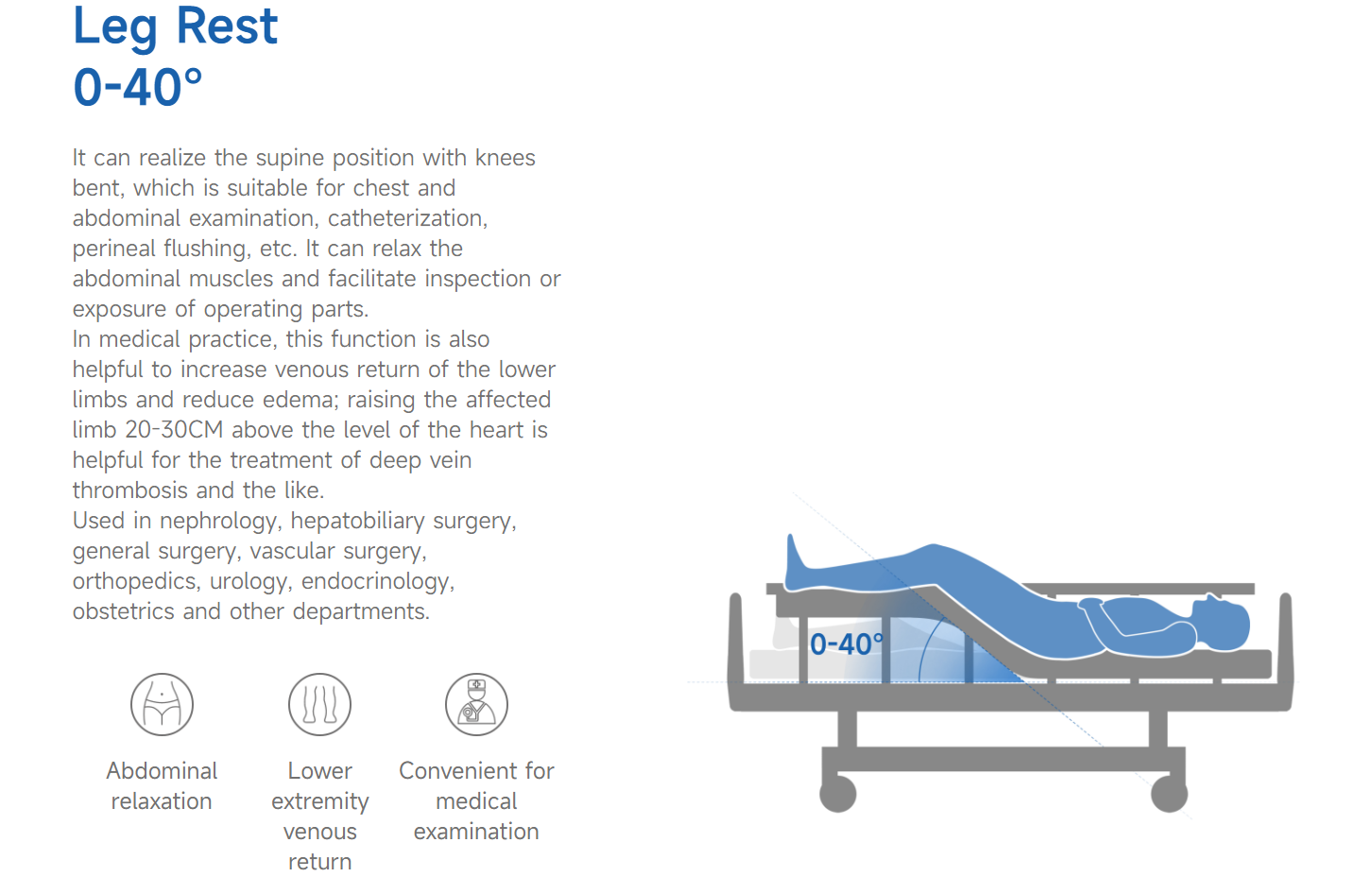 Leg Rest
0-40°

It can realize the supine position with knees bent, which is suitable for chest and abdominal examination, catheterization, perineal flushing, etc. It can relax the abdominal muscles and facilitate inspection or exposure of operating parts.
In medical practice, this function is also helpful to increase venous return of the lower limbs and reduce edema; raising the affected limb 20-30CM above the level of the heart is helpful for the treatment of deep vein thrombosis and the like.
Used in nephrology, hepatobiliary surgery, general surgery, vascular surgery, orthopedics, urology, endocrinology, obstetrics and other departments.

Abdominal relaxation

Lower extremity venous return

Convenient for medical examination

0-40°