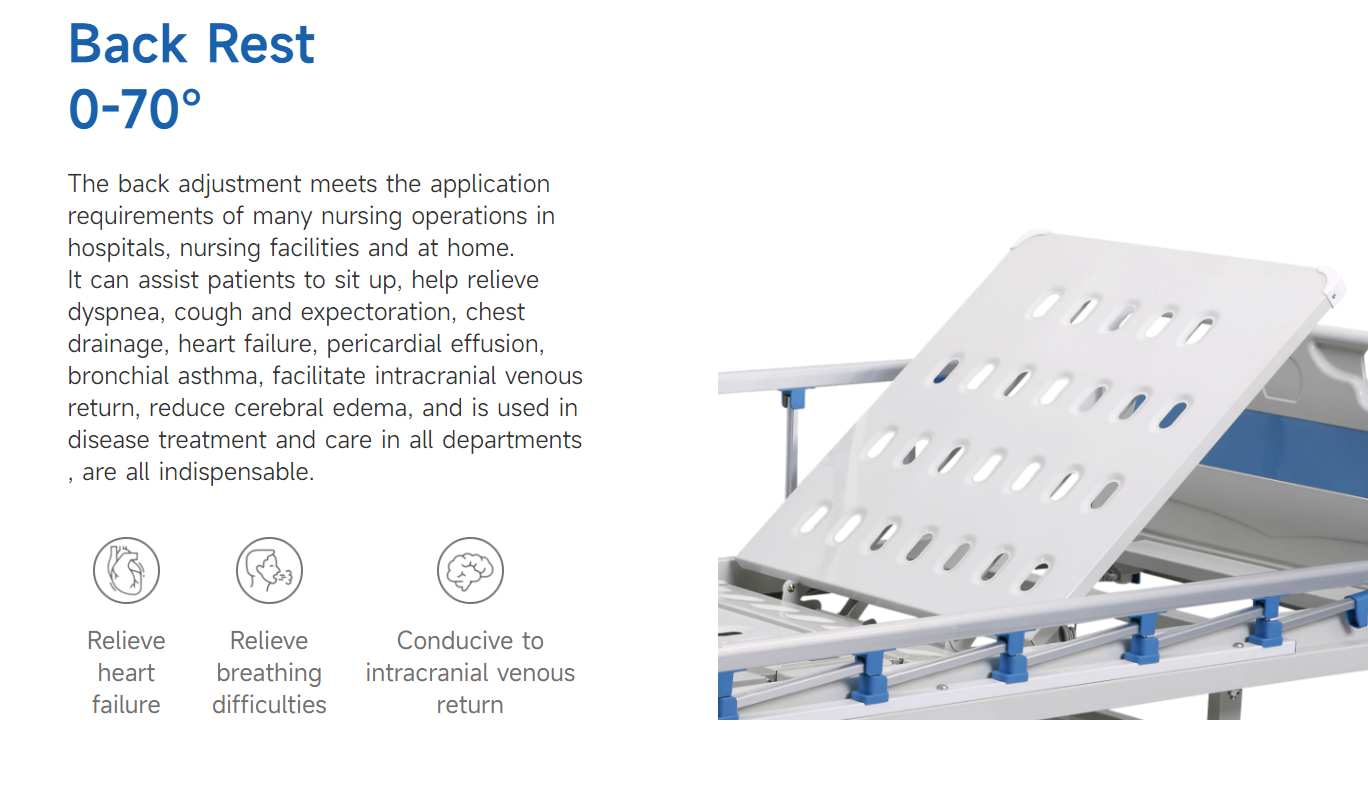 Back Rest
0-70°

The back adjustment meets the application requirements of many nursing operations in hospitals, nursing facilities and at home.
It can assist patients to sit up, help relieve dyspnea, cough and expectoration, chest drainage, heart failure, pericardial effusion, bronchial asthma, facilitate intracranial venous return, reduce cerebral edema, and is used in disease treatment and care in all departments , are all indispensable.

Relieve heart failure

Relieve breathing difficulties

Conducive to intracranial venous return